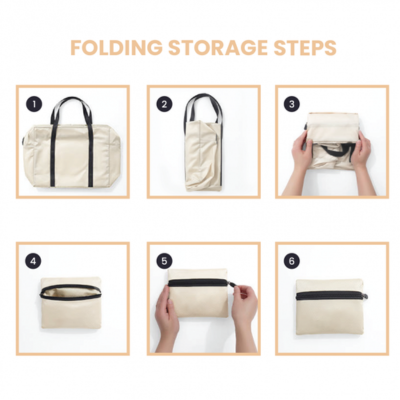 FOLDING STORAGE STEPS

1

2

3

4

5

6