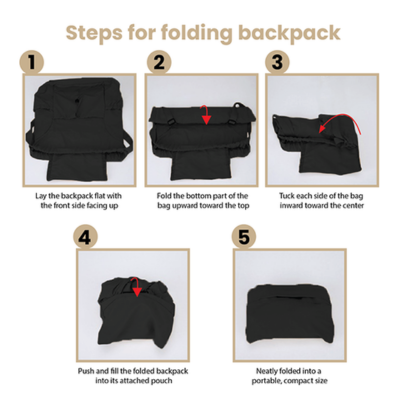 Steps for folding backpack

1

Lay the backpack flat with the front side facing up

2

Fold the bottom part of the bag upward toward the top

3

Tuck each side of the bag inward toward the center

4

Push and fill the folded backpack into its attached pouch

5

Neatly folded into a portable, compact size